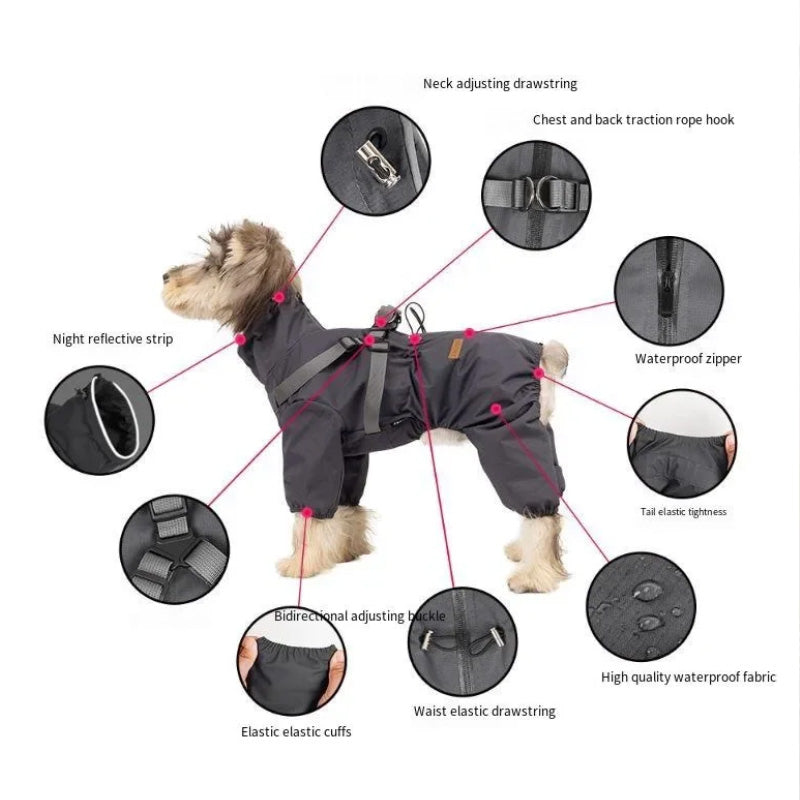 Neck adjusting drawstring

Chest and back traction rope hook

Night reflective strip

Waterproof zipper

Tail elastic tightness

Bidirectional adjusting buckle

High quality waterproof fabric

Waist elastic drawstring

Elastic elastic cuffs