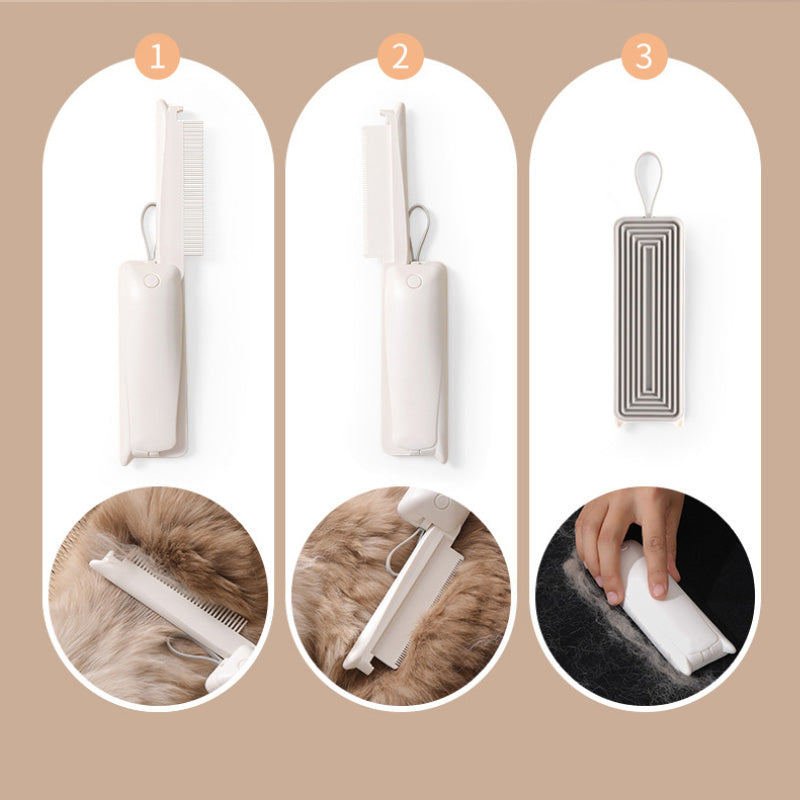 1

2

3