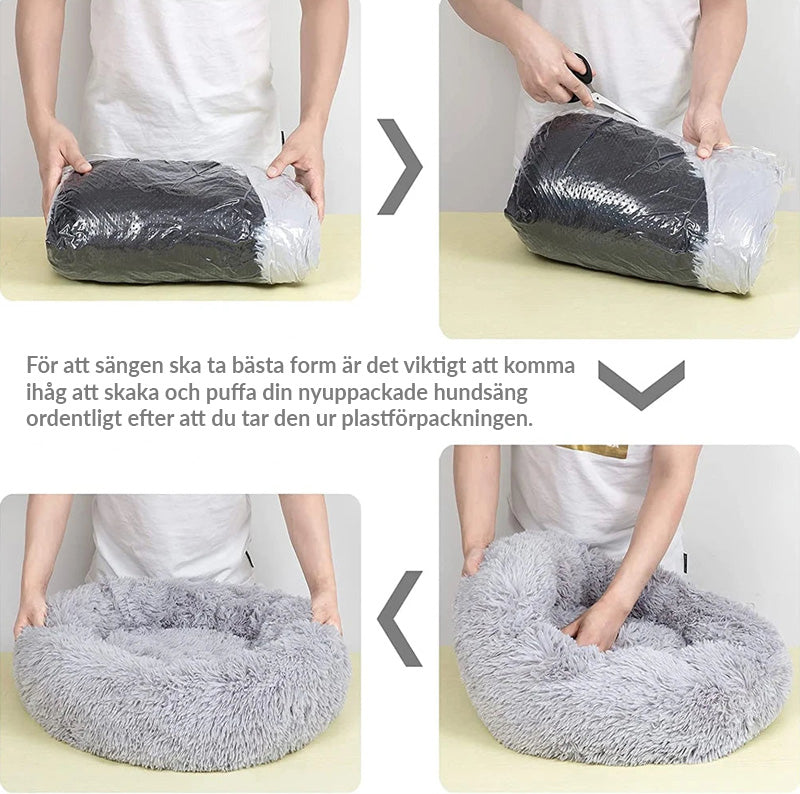 För att sängen ska ta bästa form är det viktigt att komma ihåg att skaka och puffa din nyuppackade hundsäng ordentligt efter att du tar den ur plastförpackningen.